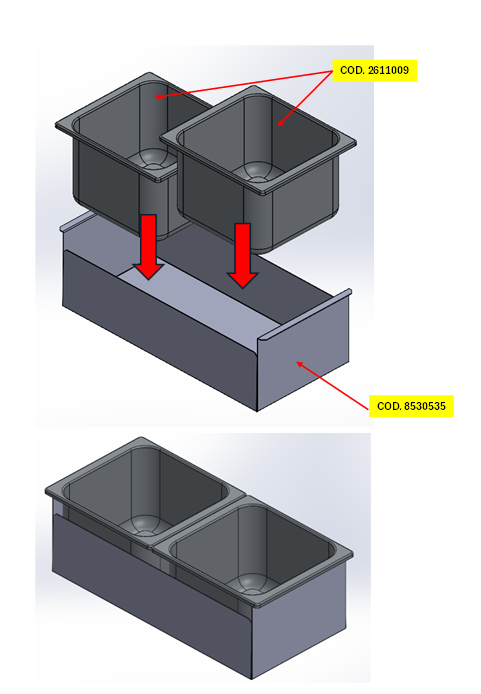 COD. 2611009

COD. 8530535